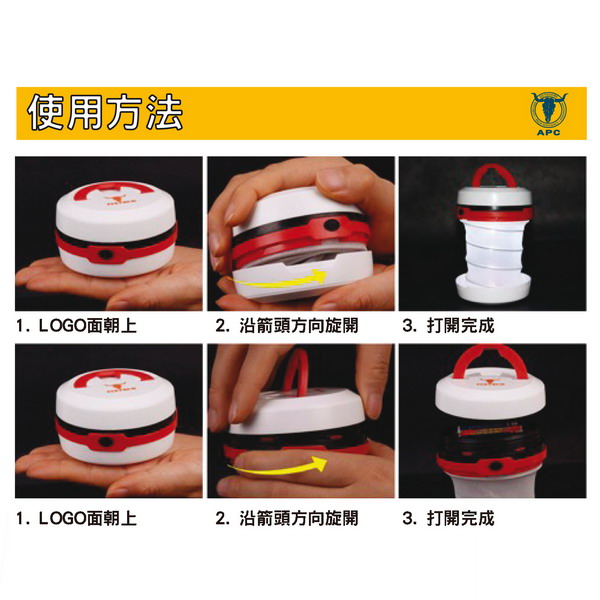 使用方法

APC

1. LOGO面朝上

2. 沿箭頭方向旋開

3. 打開完成

1. LOGO面朝上

2. 沿箭頭方向旋開

3. 打開完成